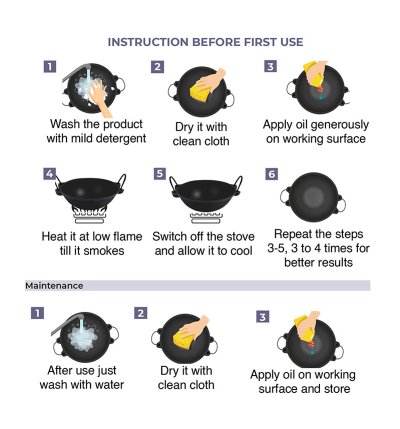 INSTRUCTION BEFORE FIRST USE

1
Wash the product with mild detergent

2
Dry it with clean cloth

3
Apply oil generously on working surface

4
Heat it at low flame till it smokes

5
Switch off the stove and allow it to cool

6
Repeat the steps 3-5, 3 to 4 times for better results

Maintenance

1
After use just wash with water

2
Dry it with clean cloth

3
Apply oil on working surface and store